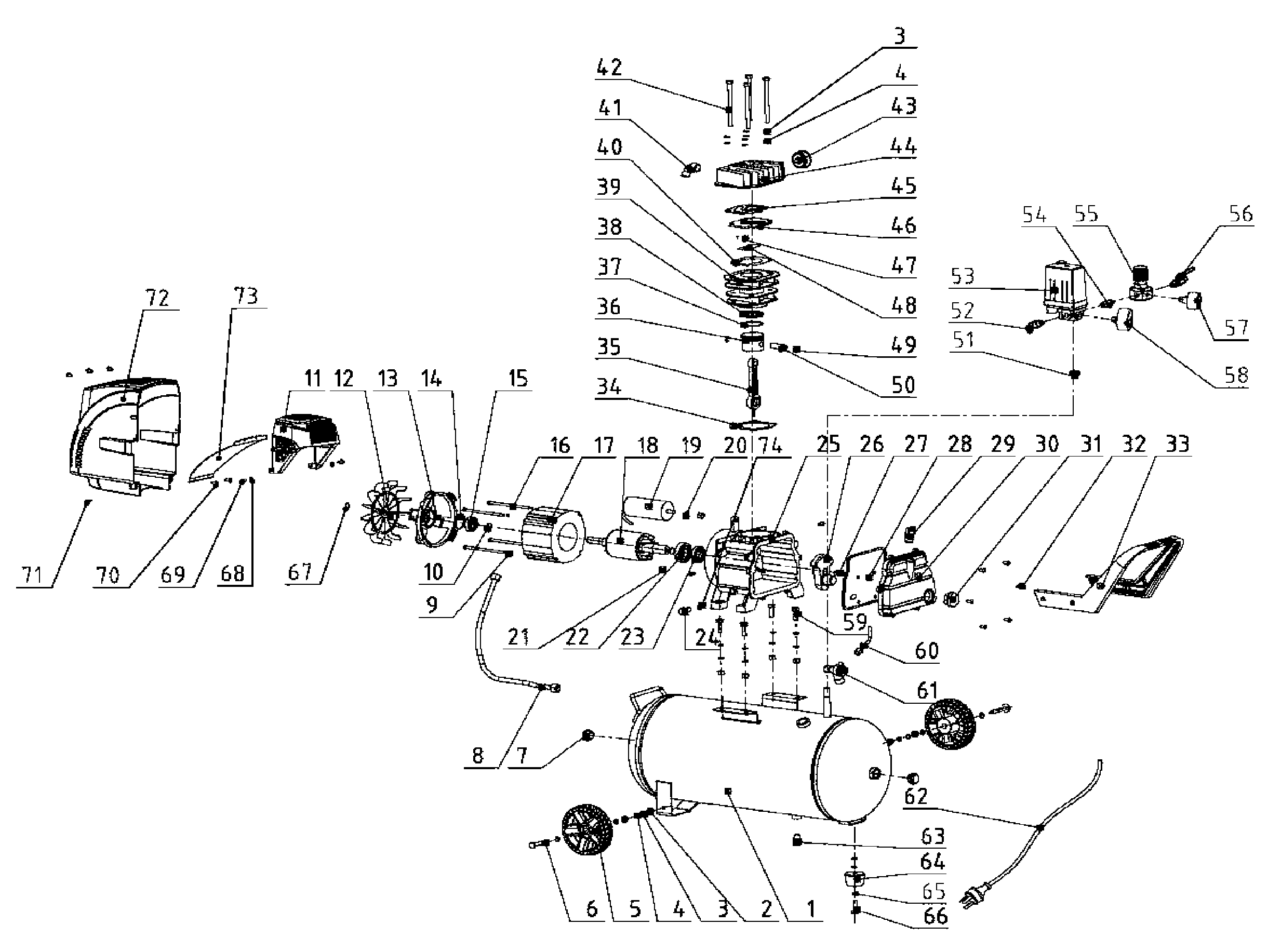 3
42
4
41
43
40
44
39
45
38
46
37
47
36
48
35
49
34
50
54
55
56
53
52
57
51
58
72
73
11
12
13
14
15
16
17
18
19
20
74
25
26
27
28
29
30
31
32
33
71
70
69
68
67
10
9
21
22
23
24
59
60
61
8
7
62
63
64
65
66
6
5
4
3
2
1